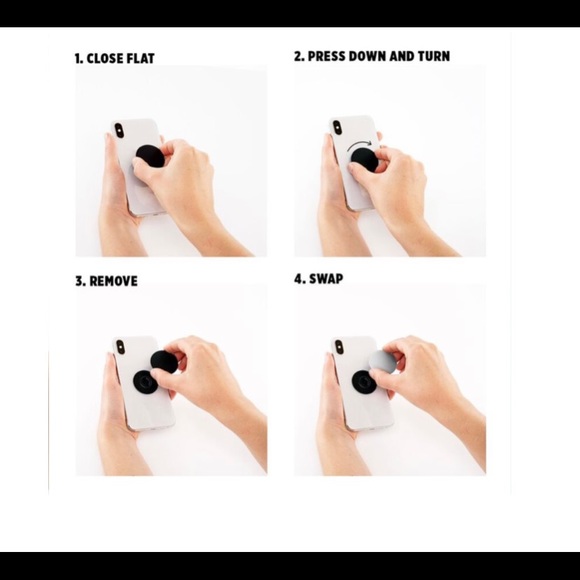 1. CLOSE FLAT

2. PRESS DOWN AND TURN

3. REMOVE

4. SWAP